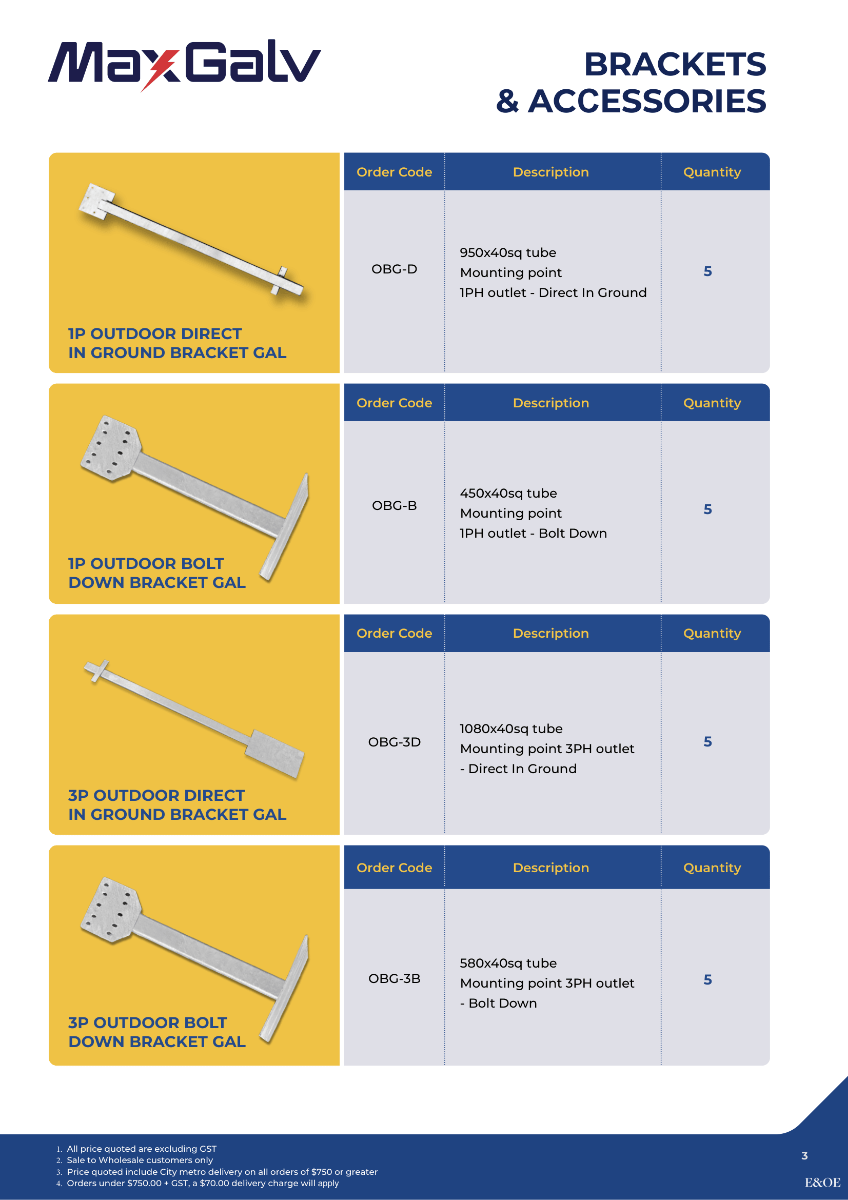 MaxGalv

BRACKETS & ACCESSORIES

1P OUTDOOR DIRECT IN GROUND BRACKET GAL

| Order Code | Description | Quantity |
|---|---|---|
| OBG-D | 950x40sq tube Mounting point 1PH outlet - Direct In Ground | 5 |

1P OUTDOOR BOLT DOWN BRACKET GAL

| Order Code | Description | Quantity |
|---|---|---|
| OBG-B | 450x40sq tube Mounting point 1PH outlet - Bolt Down | 5 |

3P OUTDOOR DIRECT IN GROUND BRACKET GAL

| Order Code | Description | Quantity |
|---|---|---|
| OBG-3D | 1080x40sq tube Mounting point 3PH outlet - Direct In Ground | 5 |

3P OUTDOOR BOLT DOWN BRACKET GAL

| Order Code | Description | Quantity |
|---|---|---|
| OBG-3B | 580x40sq tube Mounting point 3PH outlet - Bolt Down | 5 |

1. All price quoted are excluding GST
2. Sale to Wholesale customers only
3. Price quoted include City metro delivery on all orders of $750 or greater
4. Orders under $750.00 + GST, a $70.00 delivery charge will apply

3

E&OE