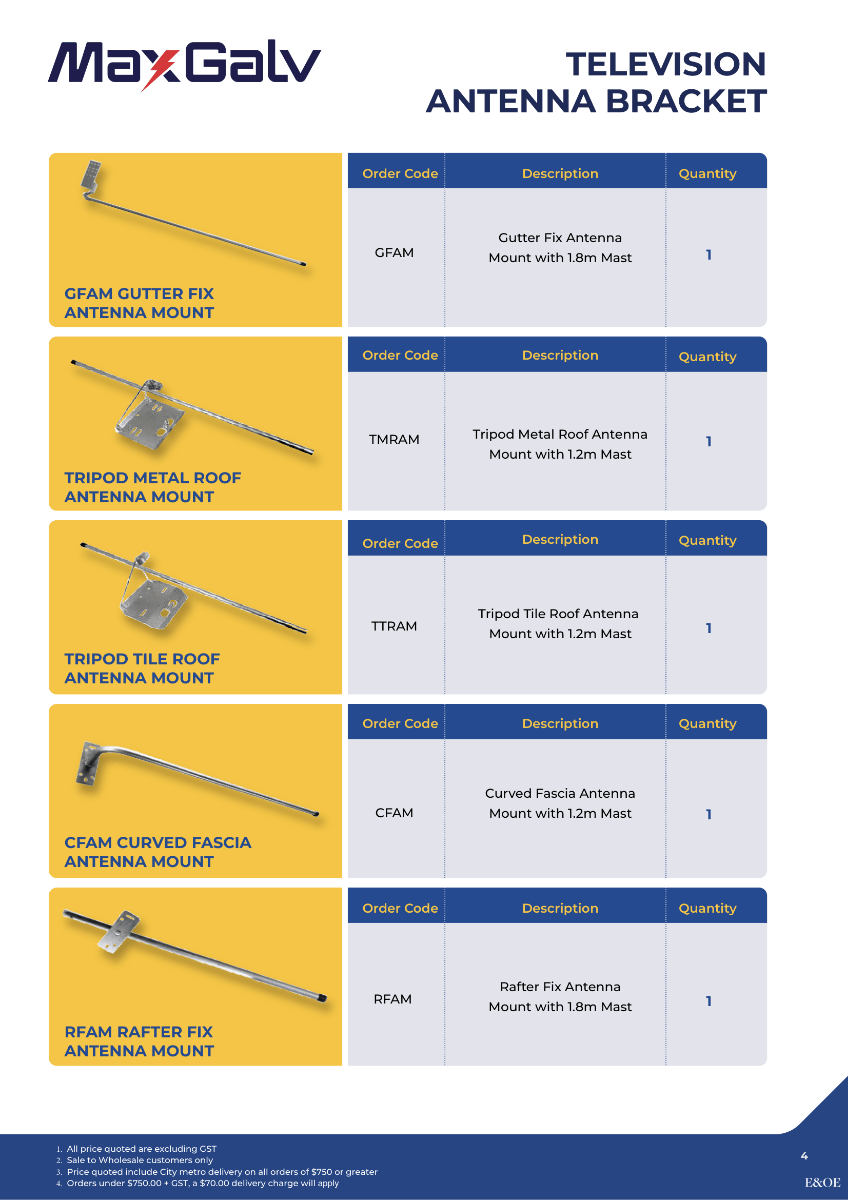 MaxGalv

TELEVISION ANTENNA BRACKET

GFAM GUTTER FIX ANTENNA MOUNT

| Order Code | Description | Quantity |
|---|---|---|
| GFAM | Gutter Fix Antenna Mount with 1.8m Mast | 1 |

TRIPOD METAL ROOF ANTENNA MOUNT

| Order Code | Description | Quantity |
|---|---|---|
| TMRAM | Tripod Metal Roof Antenna Mount with 1.2m Mast | 1 |

TRIPOD TILE ROOF ANTENNA MOUNT

| Order Code | Description | Quantity |
|---|---|---|
| TTRAM | Tripod Tile Roof Antenna Mount with 1.2m Mast | 1 |

CFAM CURVED FASCIA ANTENNA MOUNT

| Order Code | Description | Quantity |
|---|---|---|
| CFAM | Curved Fascia Antenna Mount with 1.2m Mast | 1 |

RFAM RAFTER FIX ANTENNA MOUNT

| Order Code | Description | Quantity |
|---|---|---|
| RFAM | Rafter Fix Antenna Mount with 1.8m Mast | 1 |

1. All price quoted are excluding GST
2. Sale to Wholesale customers only
3. Price quoted include City metro delivery on all orders of $750 or greater
4. Orders under $750.00 + GST, a $70.00 delivery charge will apply

4

E&OE