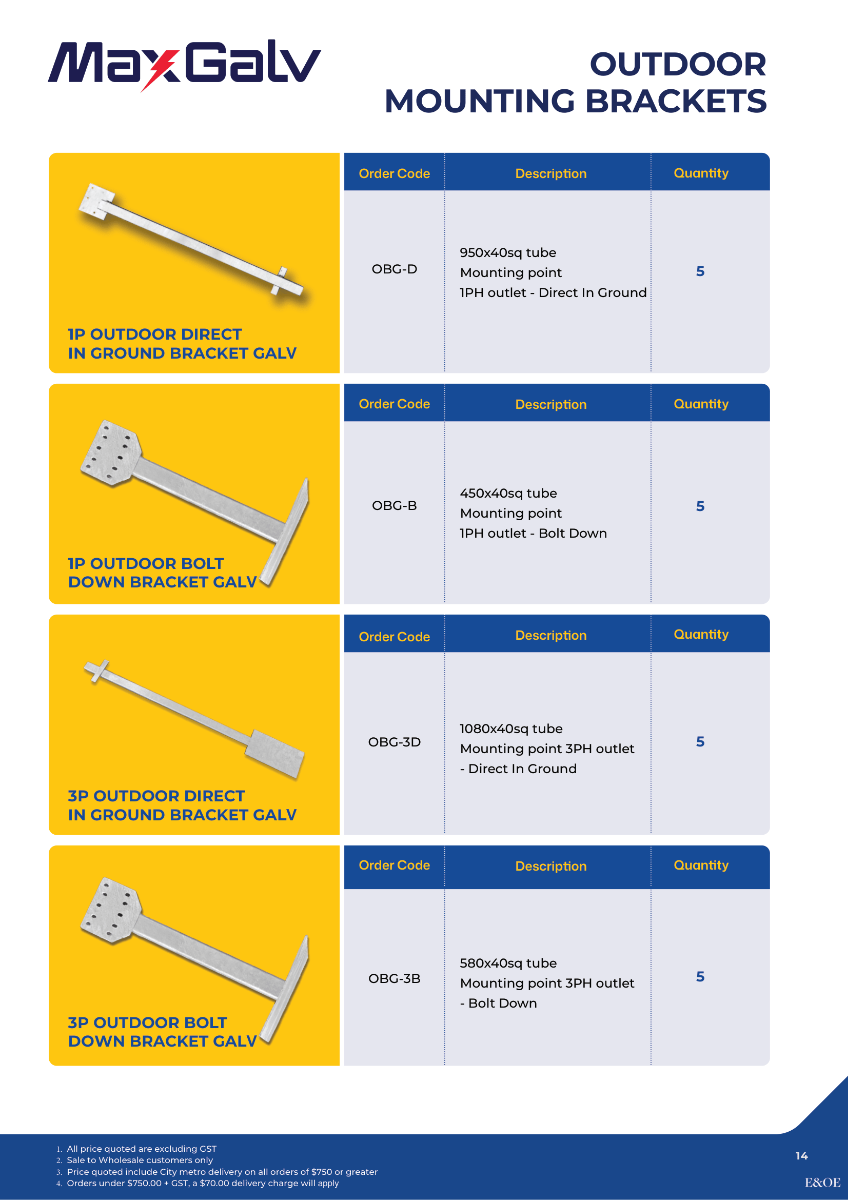 MaxGalv

OUTDOOR MOUNTING BRACKETS

1P OUTDOOR DIRECT IN GROUND BRACKET GALV

| Order Code | Description | Quantity |
|---|---|---|
| OBG-D | 950x40sq tube Mounting point 1PH outlet - Direct In Ground | 5 |

1P OUTDOOR BOLT DOWN BRACKET GALV

| Order Code | Description | Quantity |
|---|---|---|
| OBG-B | 450x40sq tube Mounting point 1PH outlet - Bolt Down | 5 |

3P OUTDOOR DIRECT IN GROUND BRACKET GALV

| Order Code | Description | Quantity |
|---|---|---|
| OBG-3D | 1080x40sq tube Mounting point 3PH outlet - Direct In Ground | 5 |

3P OUTDOOR BOLT DOWN BRACKET GALV

| Order Code | Description | Quantity |
|---|---|---|
| OBG-3B | 580x40sq tube Mounting point 3PH outlet - Bolt Down | 5 |

1. All price quoted are excluding GST
2. Sale to Wholesale customers only
3. Price quoted include City metro delivery on all orders of $750 or greater
4. Orders under $750.00 + GST, a $70.00 delivery charge will apply

14

E&OE